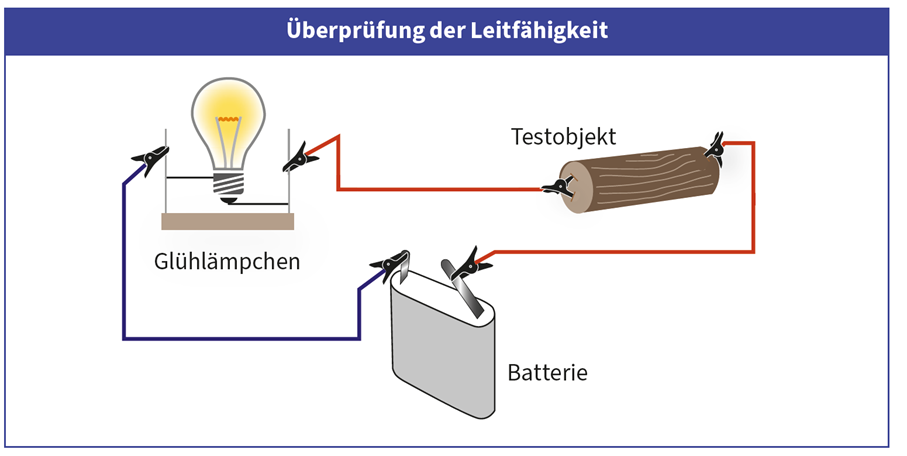 Überprüfung der Leitfähigkeit

Testobjekt

Glühlämpchen

Batterie